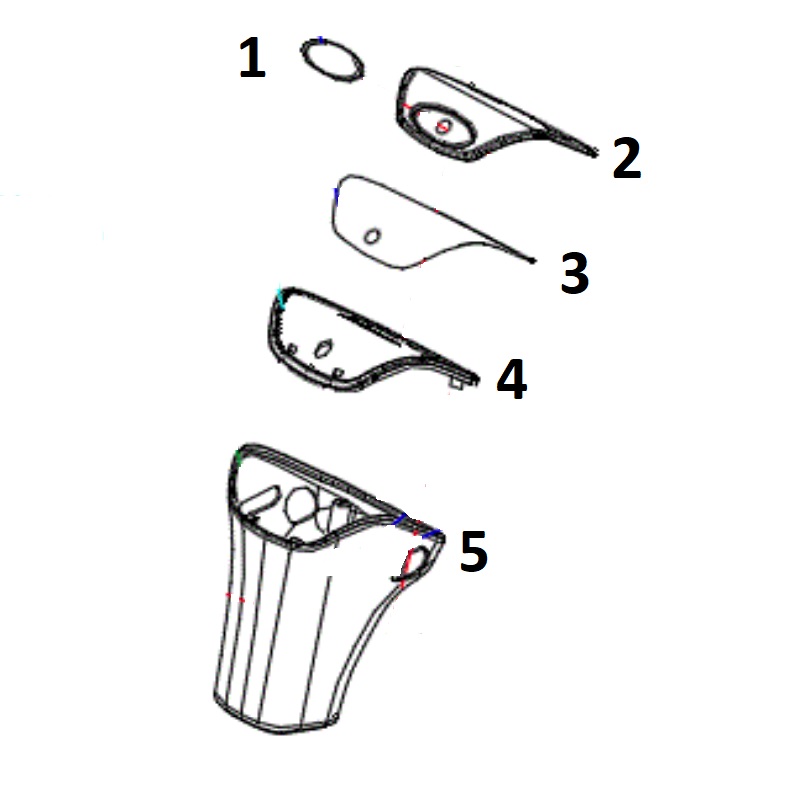 1

2

3

4

5