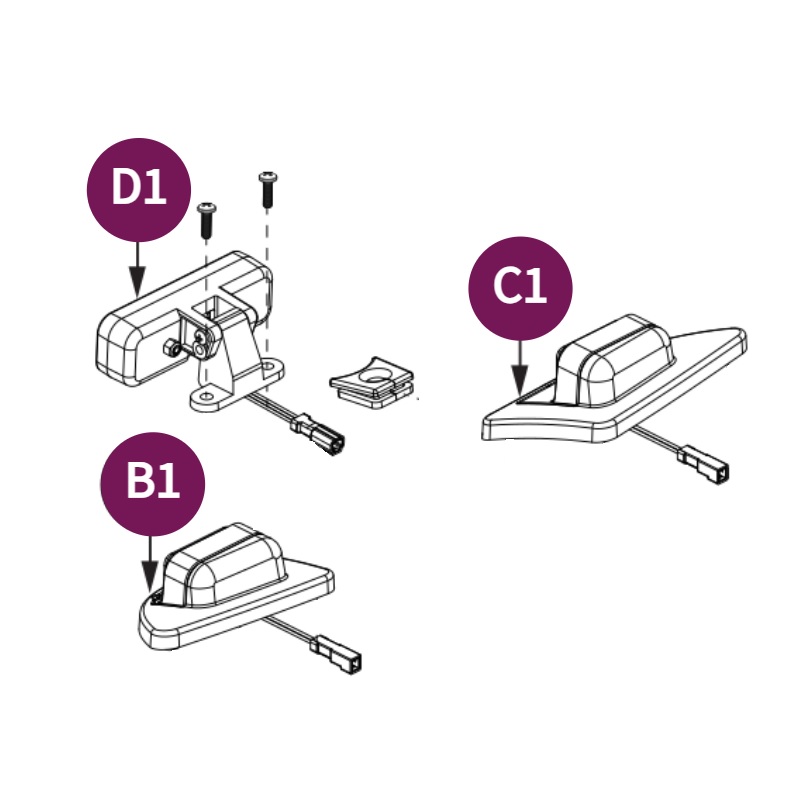 D1
C1
B1